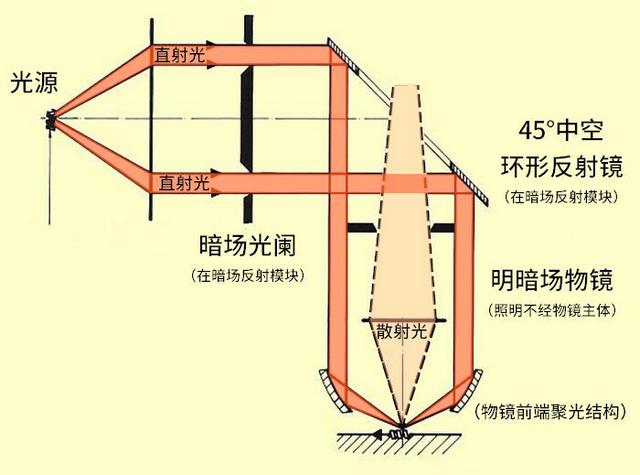 光源

直射光

直射光

暗场光阑
(在暗场反射模块)

45°中空
环形反射镜
(在暗场反射模块)

明暗场物镜
(照明不经物镜主体)

散射光

(物镜前端聚光结构)